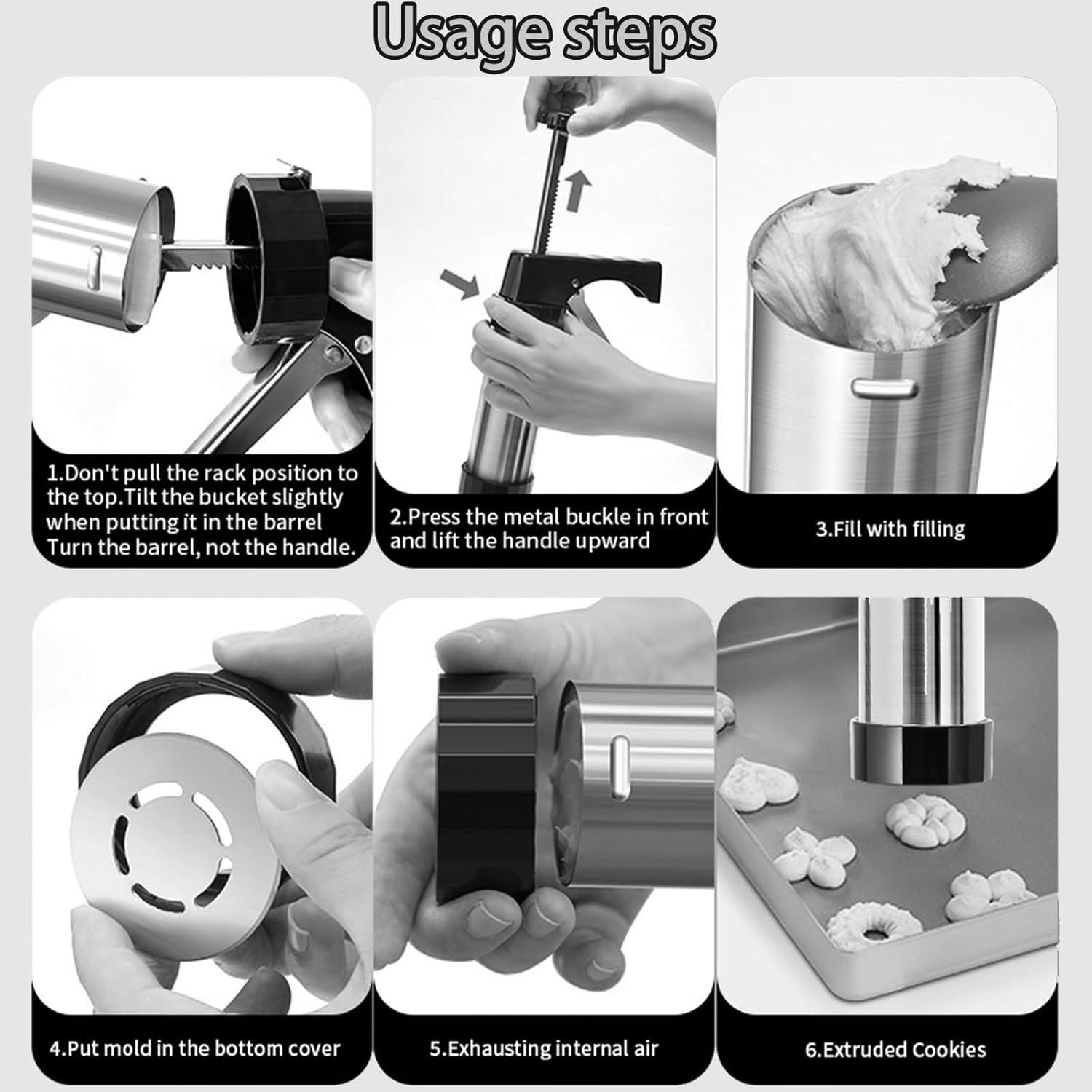 Usage steps

1.Don't pull the rack position to the top.Tilt the bucket slightly when putting it in the barrel Turn the barrel, not the handle.

2.Press the metal buckle in front and lift the handle upward

3.Fill with filling

4.Put mold in the bottom cover

5.Exhausting internal air

6.Extruded Cookies