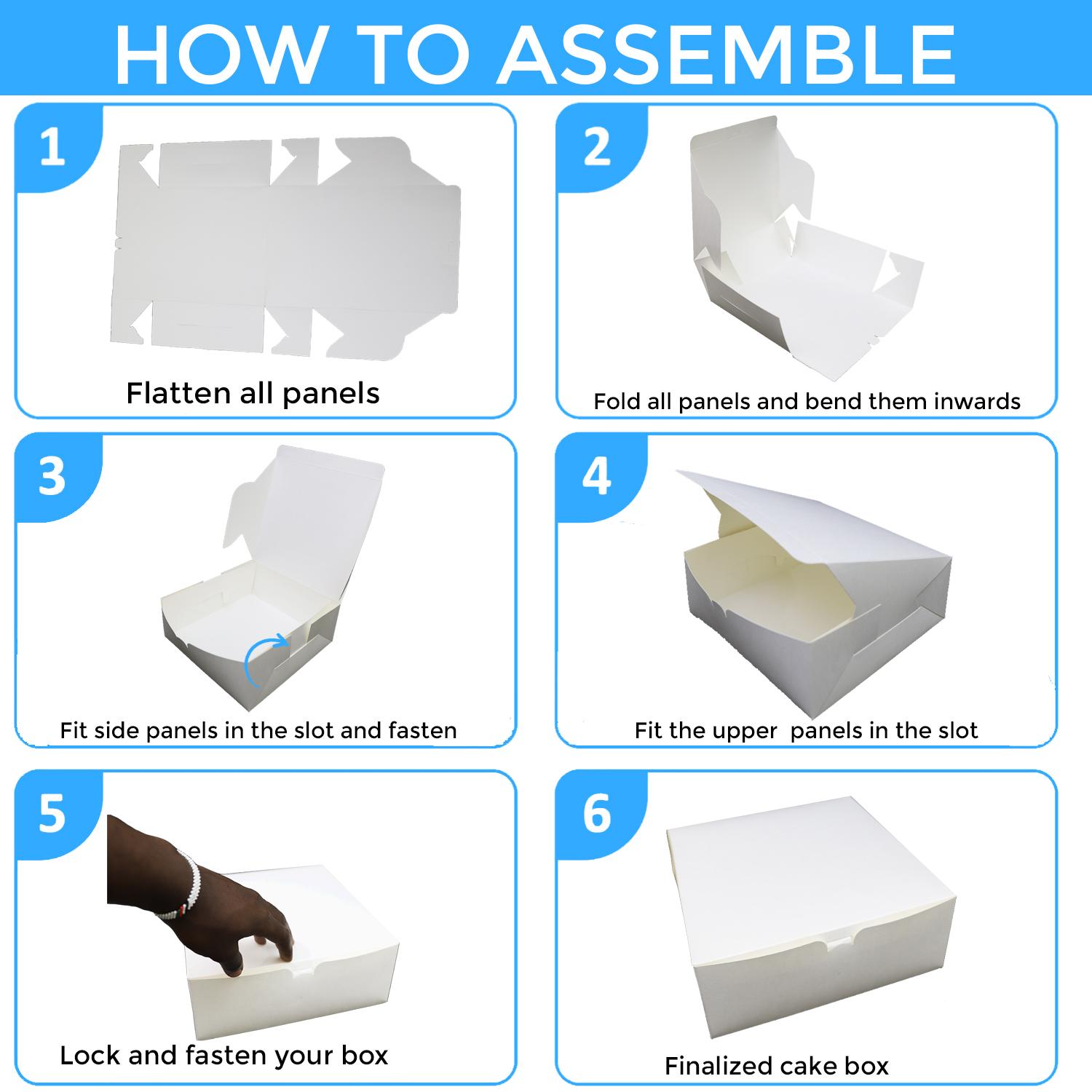 HOW TO ASSEMBLE

1
Flatten all panels

2
Fold all panels and bend them inwards

3
Fit side panels in the slot and fasten

4
Fit the upper  panels in the slot

5
Lock and fasten your box

6
Finalized cake box