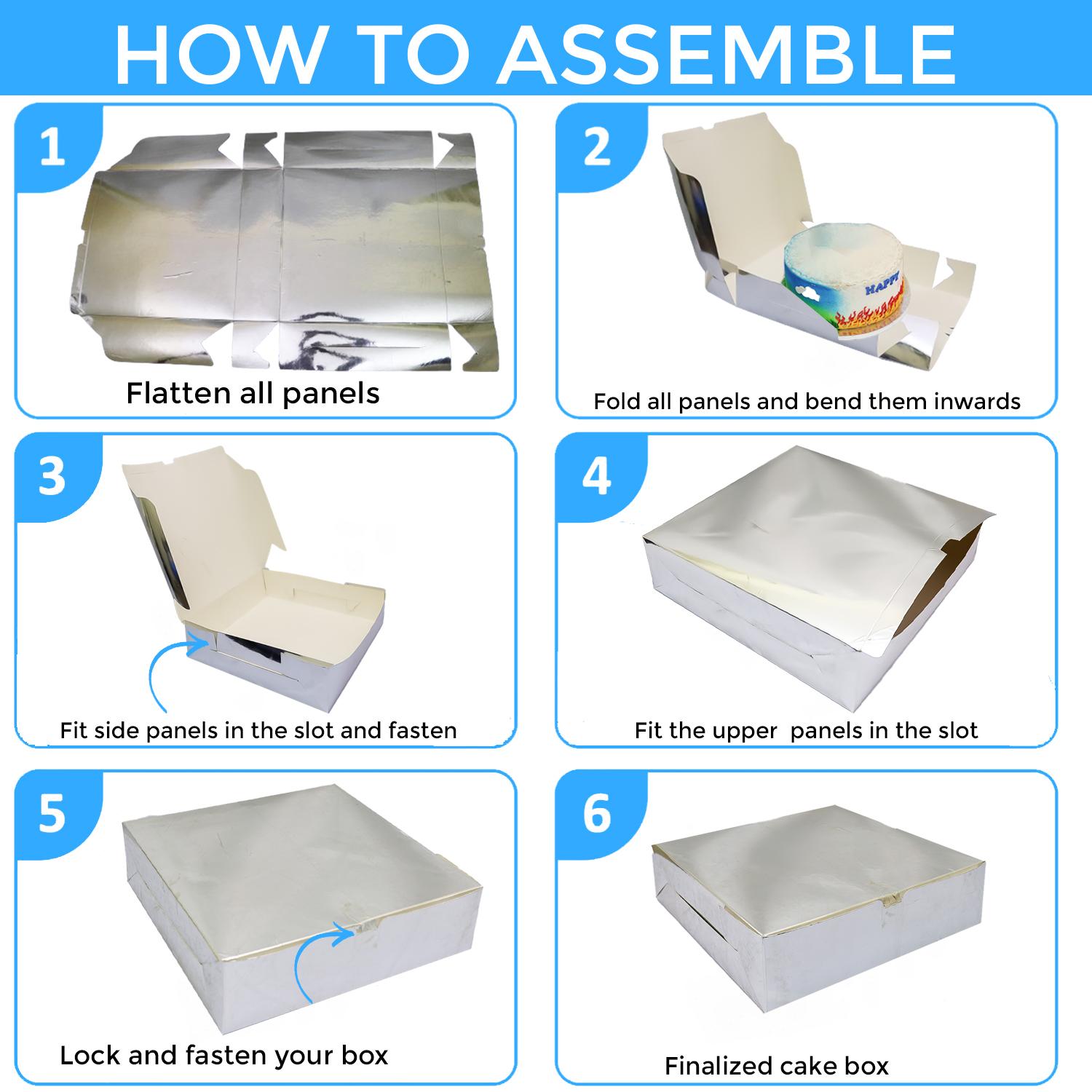 HOW TO ASSEMBLE

1

Flatten all panels

2

HAPPY

Fold all panels and bend them inwards

3

Fit side panels in the slot and fasten

4

Fit the upper  panels in the slot

5

Lock and fasten your box

6

Finalized cake box