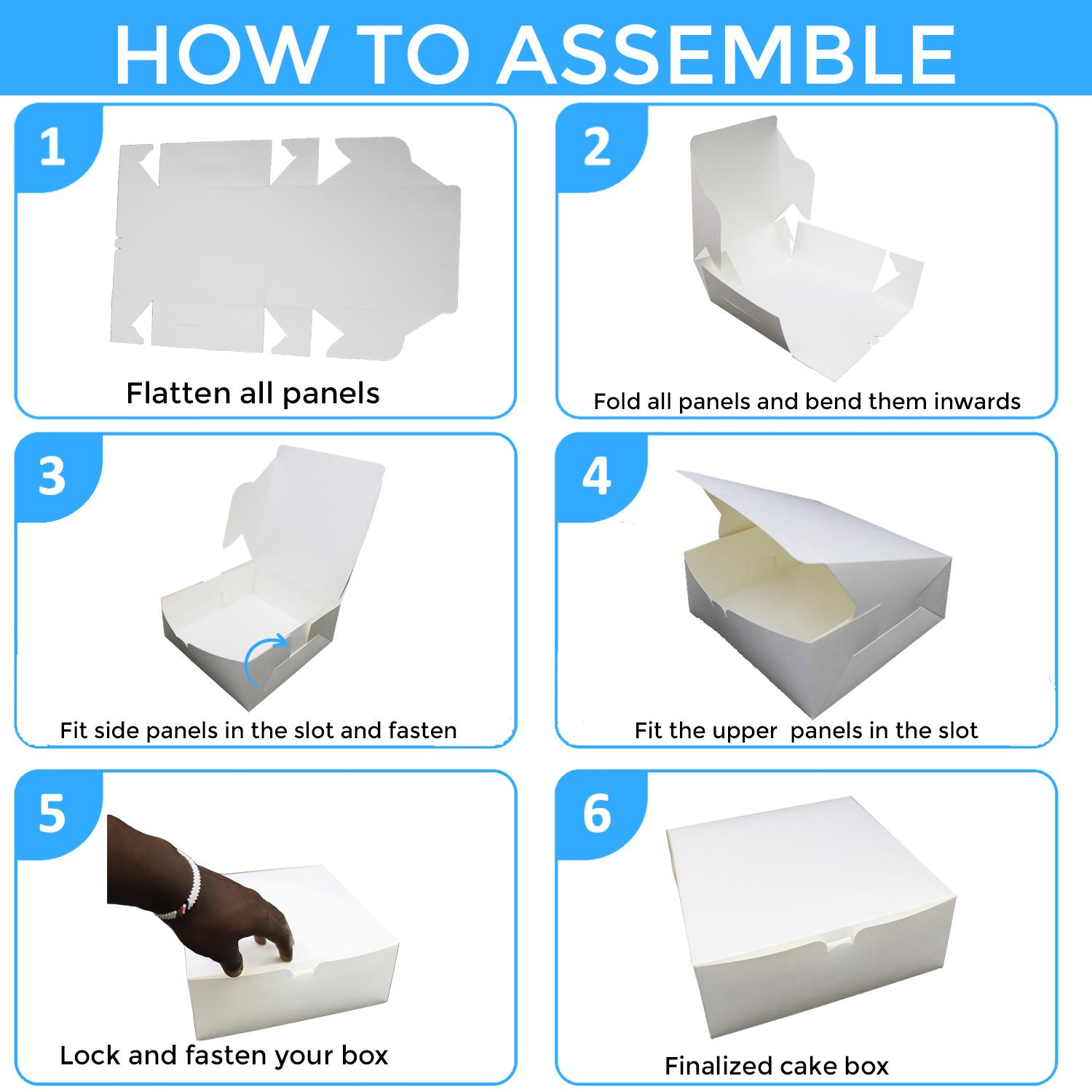 HOW TO ASSEMBLE

1
Flatten all panels

2
Fold all panels and bend them inwards

3
Fit side panels in the slot and fasten

4
Fit the upper  panels in the slot

5
Lock and fasten your box

6
Finalized cake box