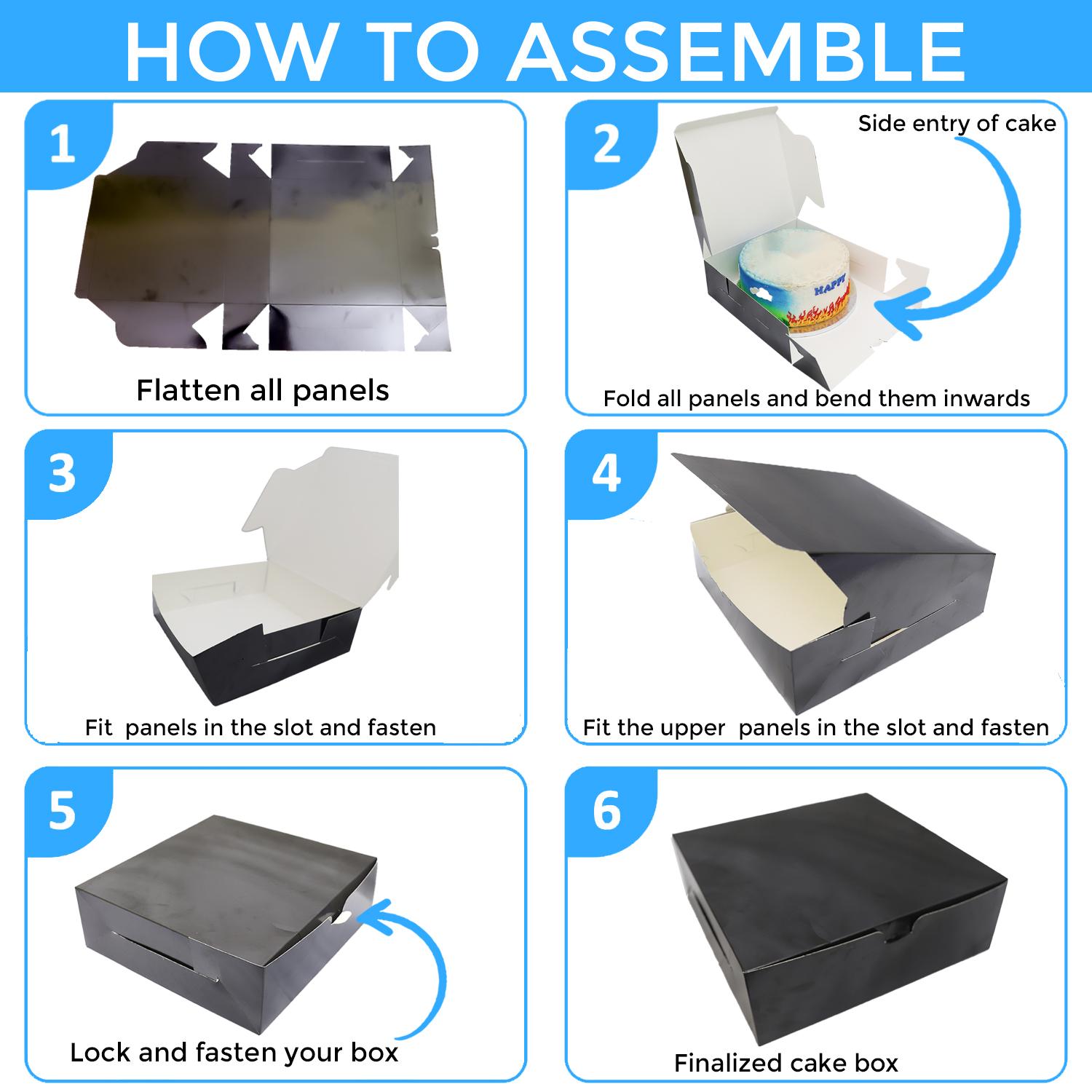 HOW TO ASSEMBLE

1

Flatten all panels

2

Side entry of cake

HAPPY

Fold all panels and bend them inwards

3

Fit panels in the slot and fasten

4

Fit the upper panels in the slot and fasten

5

Lock and fasten your box

6

Finalized cake box