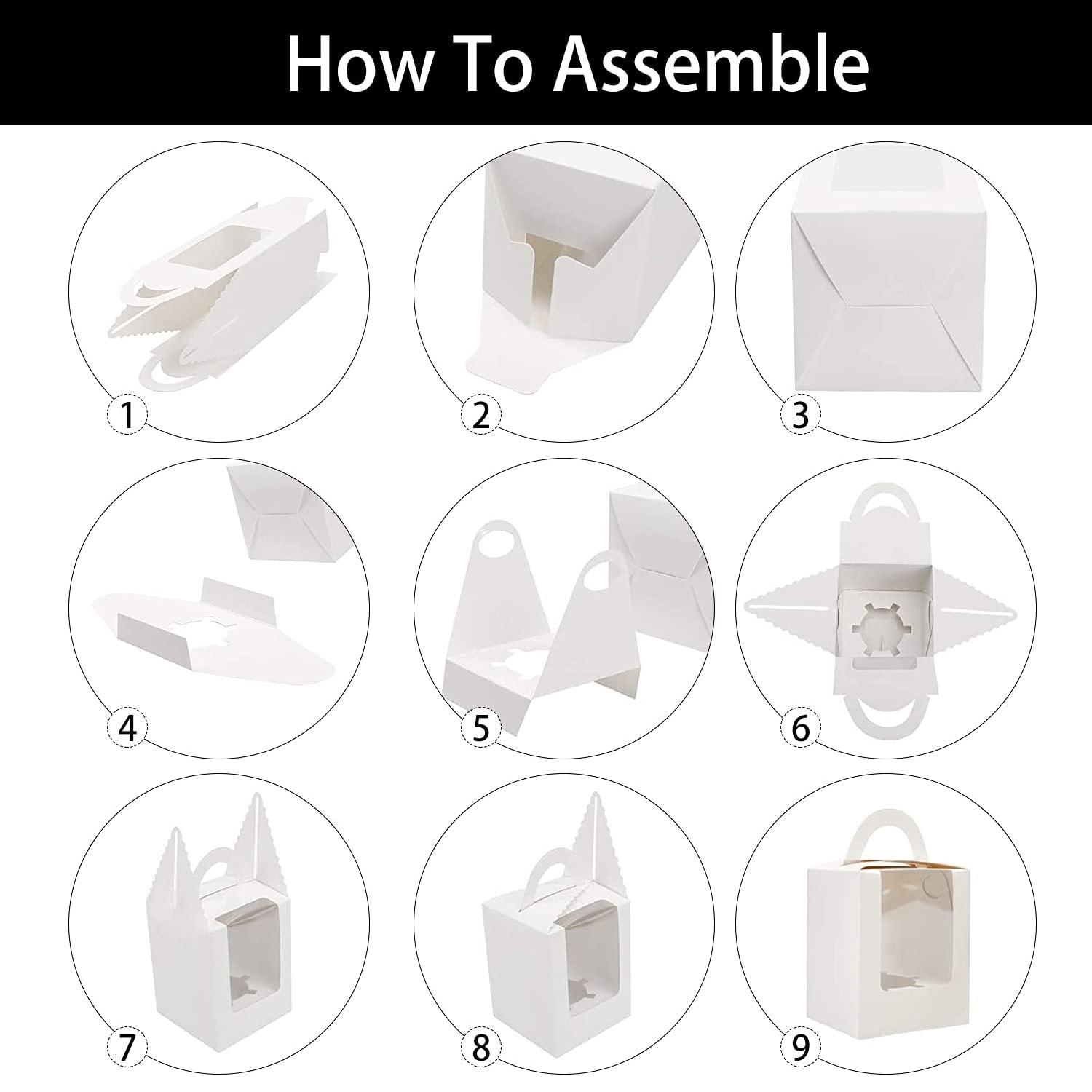 How To Assemble

1

2

3

4

5

6

7

8

9