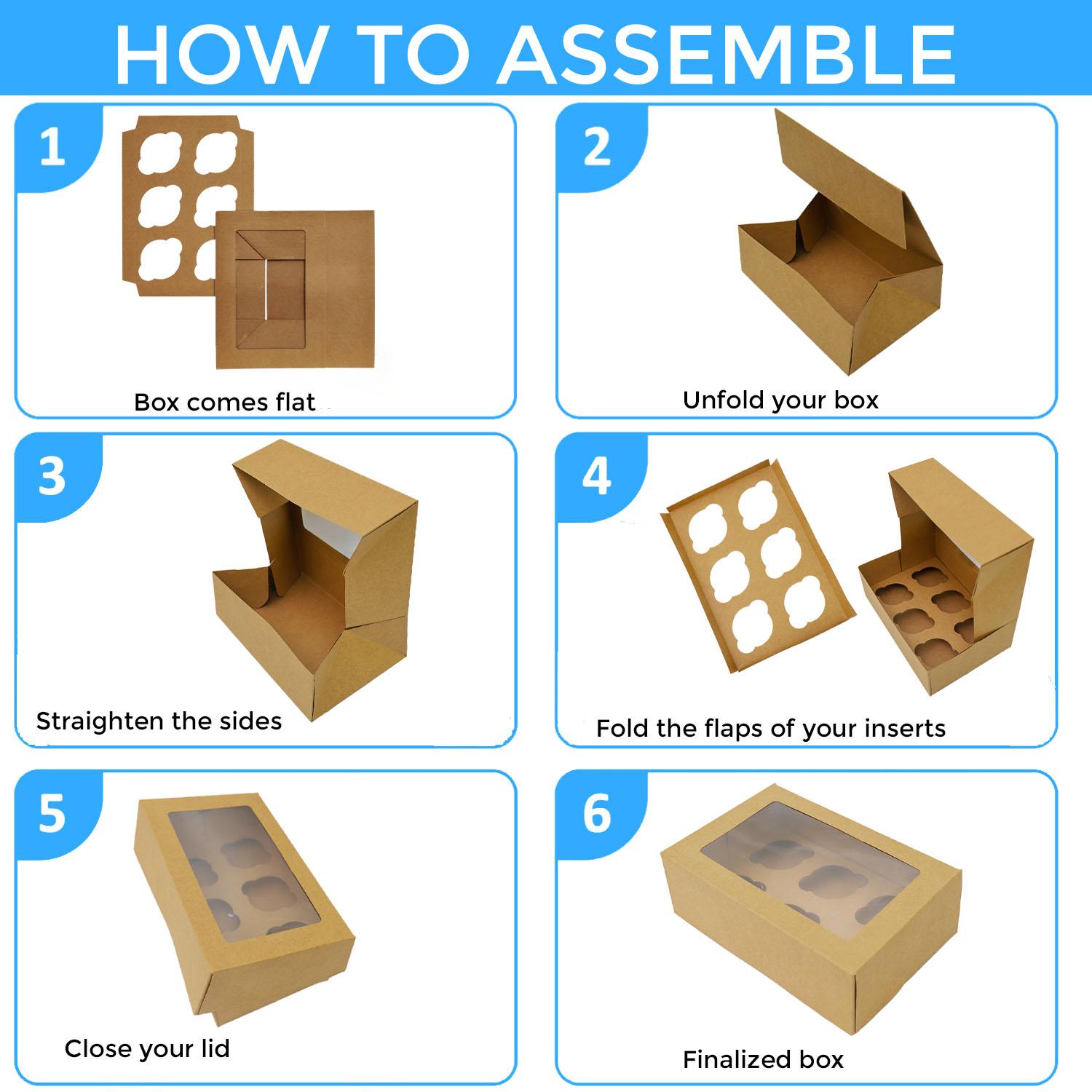 HOW TO ASSEMBLE

1

Box comes flat

2

Unfold your box

3

Straighten the sides

4

Fold the flaps of your inserts

5

Close your lid

6

Finalized box