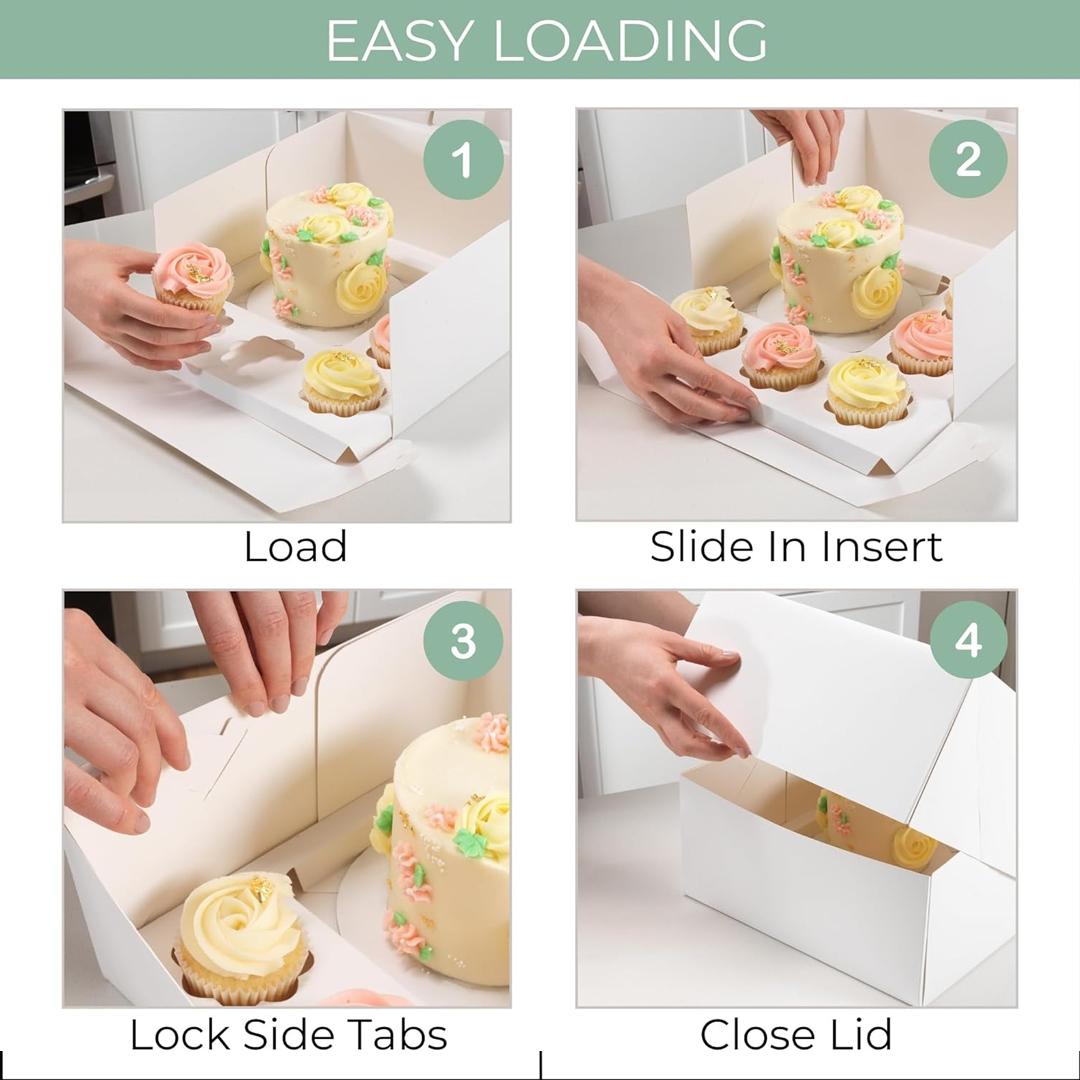 EASY LOADING

1

Load

2

Slide In Insert

3

Lock Side Tabs

4

Close Lid