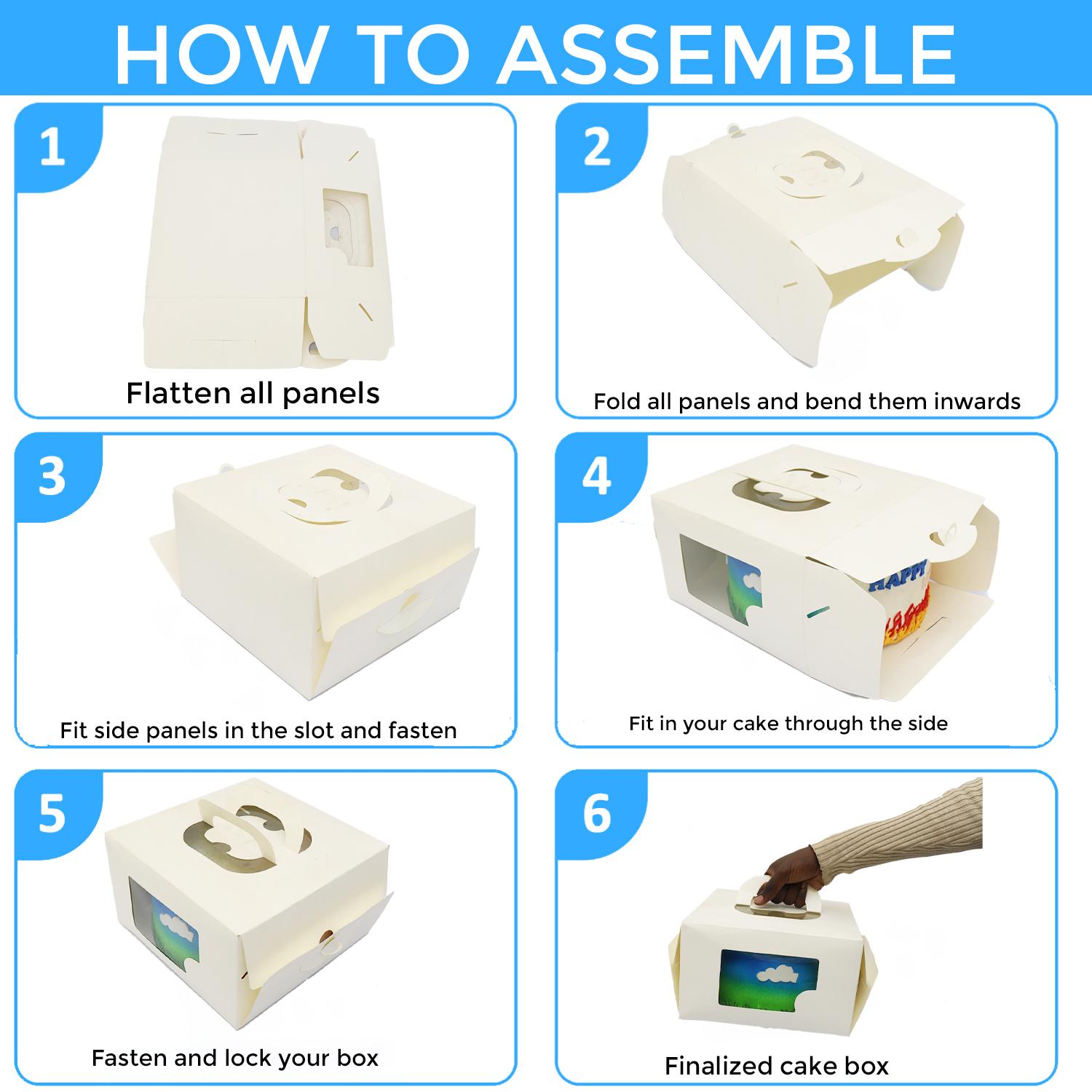 HOW TO ASSEMBLE

1
Flatten all panels

2
Fold all panels and bend them inwards

3
Fit side panels in the slot and fasten

4
HAPPY
Fit in your cake through the side

5
Fasten and lock your box

6
Finalized cake box