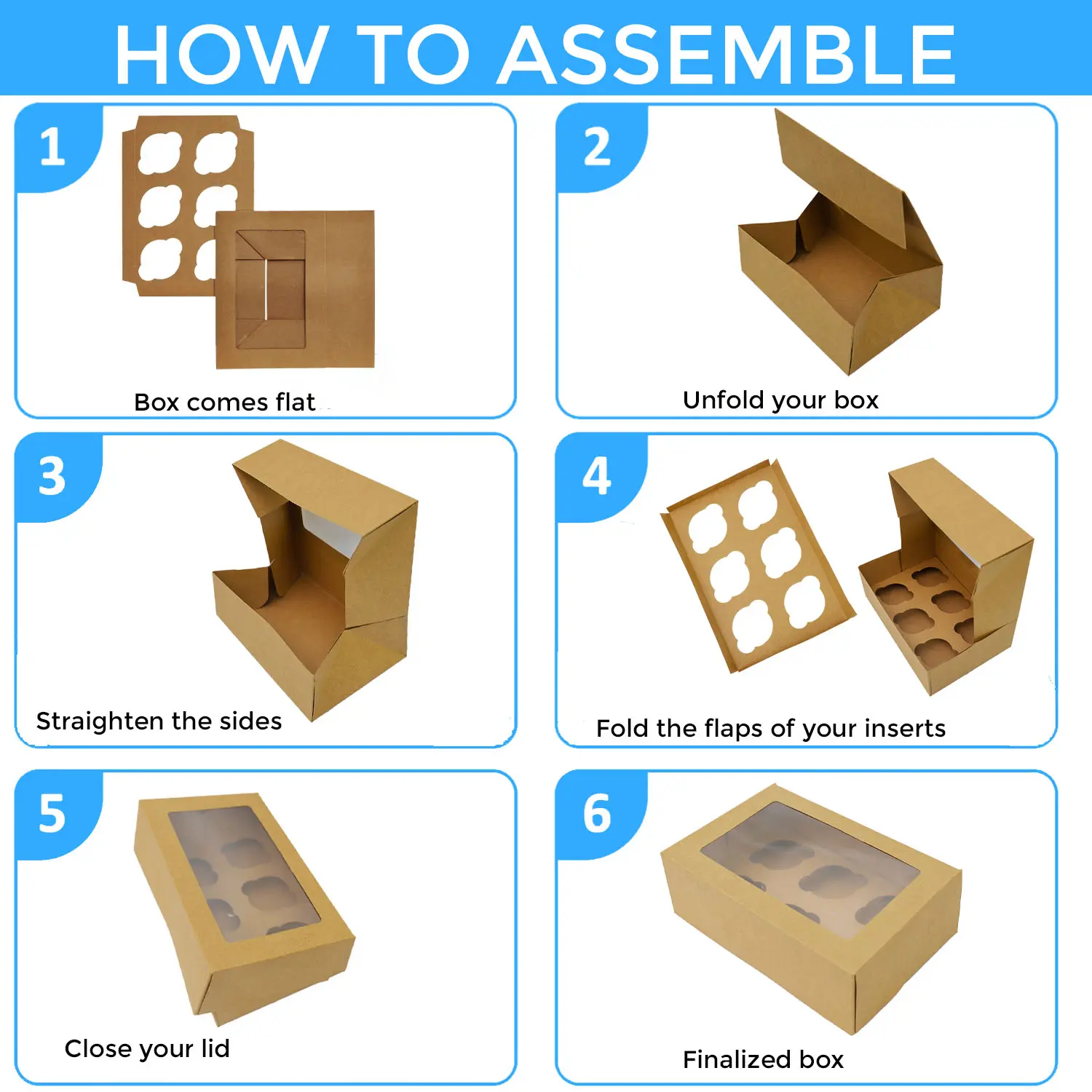 HOW TO ASSEMBLE

1

Box comes flat

2

Unfold your box

3

Straighten the sides

4

Fold the flaps of your inserts

5

Close your lid

6

Finalized box