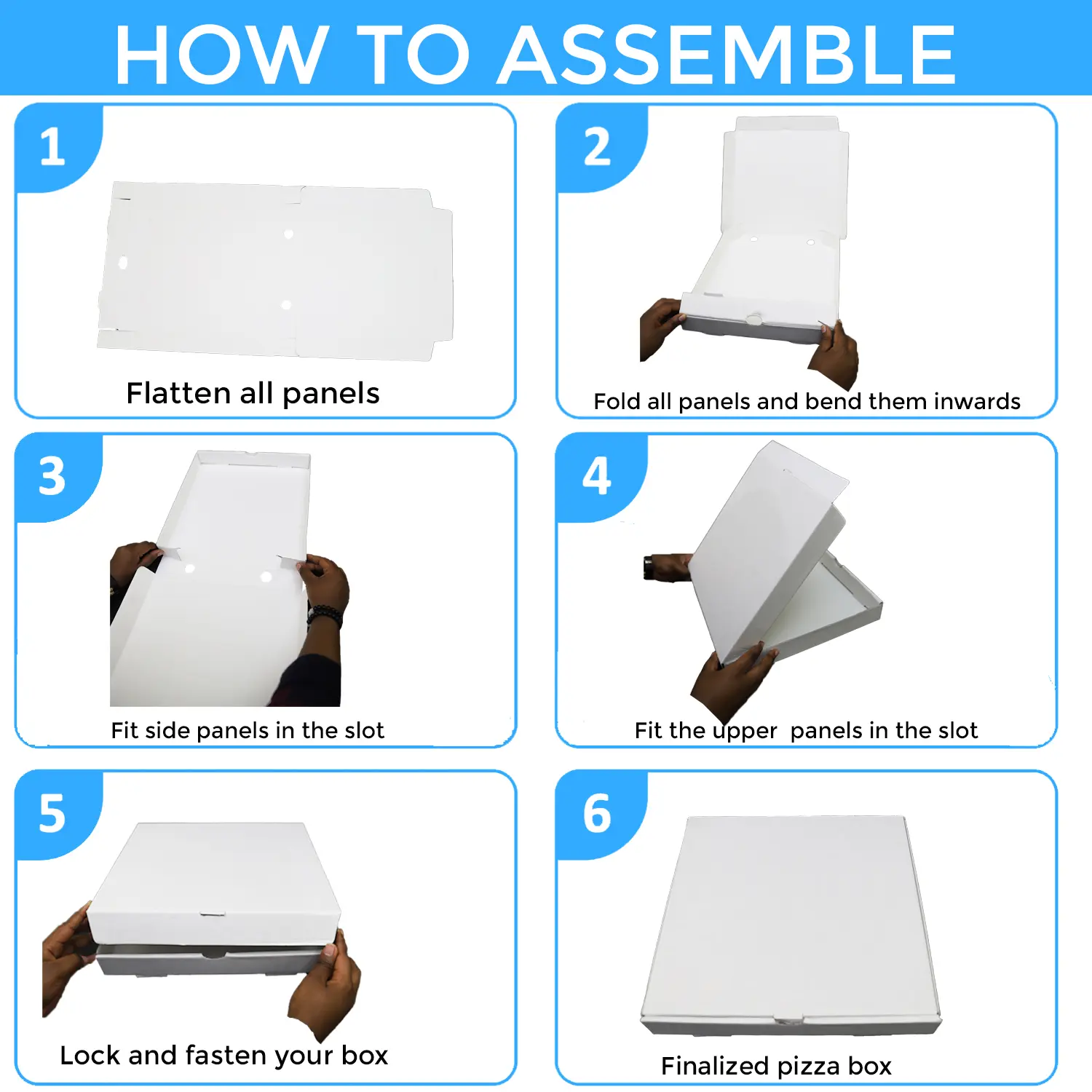 HOW TO ASSEMBLE

1

Flatten all panels

2

Fold all panels and bend them inwards

3

Fit side panels in the slot

4

Fit the upper  panels in the slot

5

Lock and fasten your box

6

Finalized pizza box